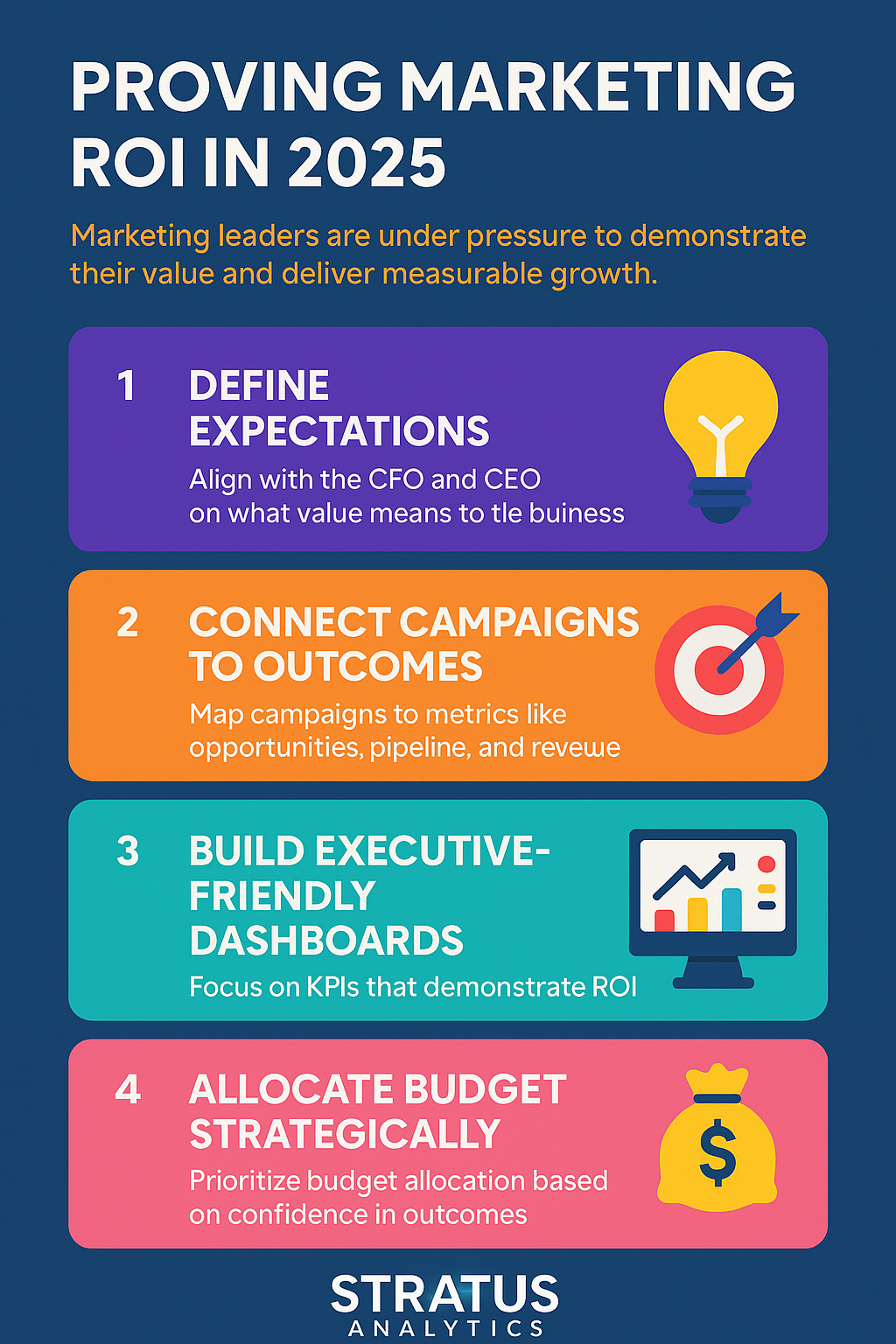 PROVING MARKETING ROI IN 2025

Marketing leaders are under pressure to demonstrate their value and deliver measurable growth.

1 DEFINE EXPECTATIONS
Align with the CFO and CEO on what value means to tle buiness

2 CONNECT CAMPAIGNS TO OUTCOMES
Map campaigns to metrics like opportunities, pipeline, and reveue

3 BUILD EXECUTIVE-FRIENDLY DASHBOARDS
Focus on KPIs that demonstrate ROI

4 ALLOCATE BUDGET STRATEGICALLY
Prioritize budget allocation based on confidence in outcomes

$

STRATUS
ANALYTICS