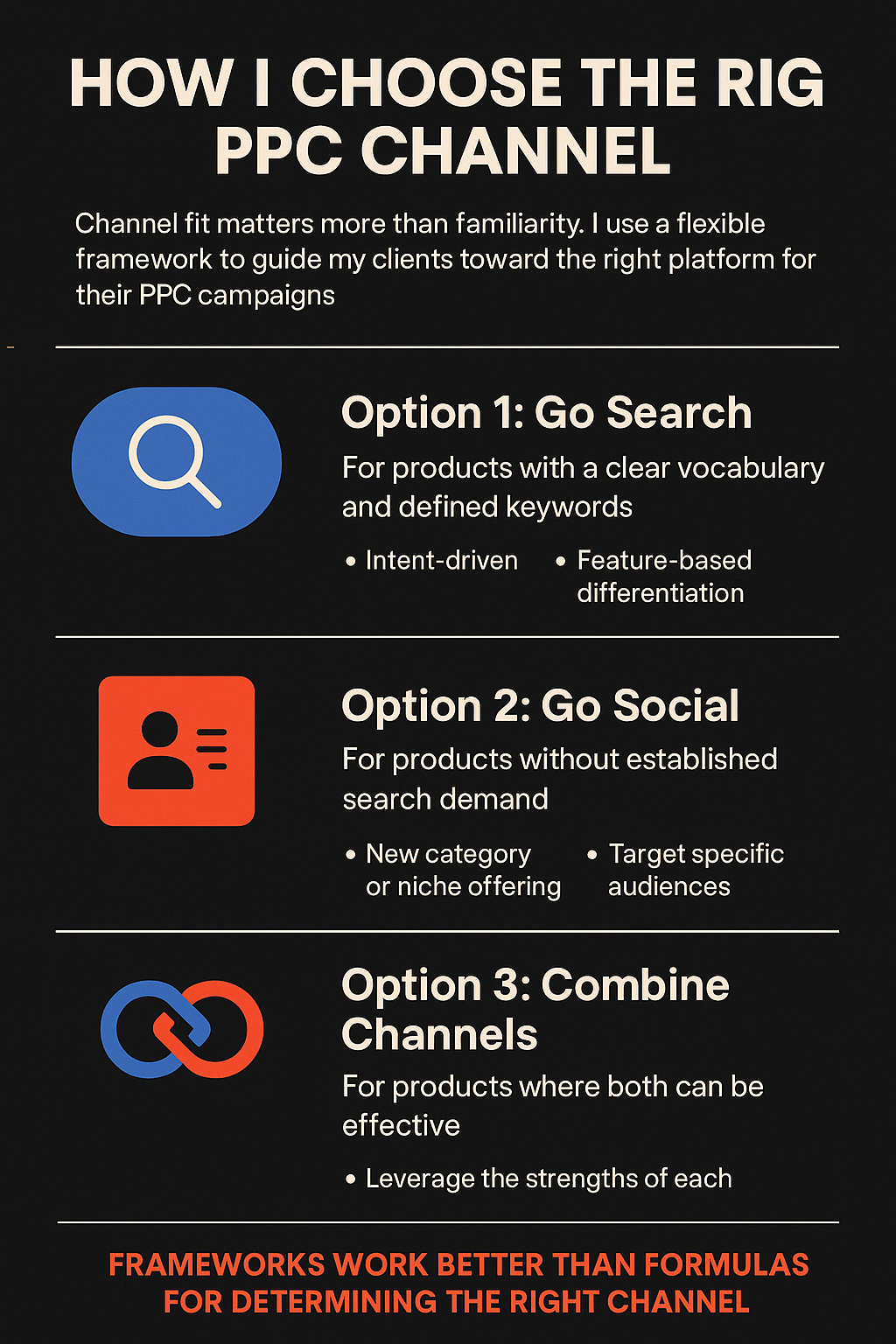 HOW I CHOOSE THE RIG PPC CHANNEL

Channel fit matters more than familiarity. I use a flexible framework to guide my clients toward the right platform for their PPC campaigns

Option 1: Go Search

For products with a clear vocabulary and defined keywords

• Intent-driven
• Feature-based differentiation

Option 2: Go Social

For products without established search demand

• New category or niche offering
• Target specific audiences

Option 3: Combine Channels

For products where both can be effective

• Leverage the strengths of each

FRAMEWORKS WORK BETTER THAN FORMULAS FOR DETERMINING THE RIGHT CHANNEL