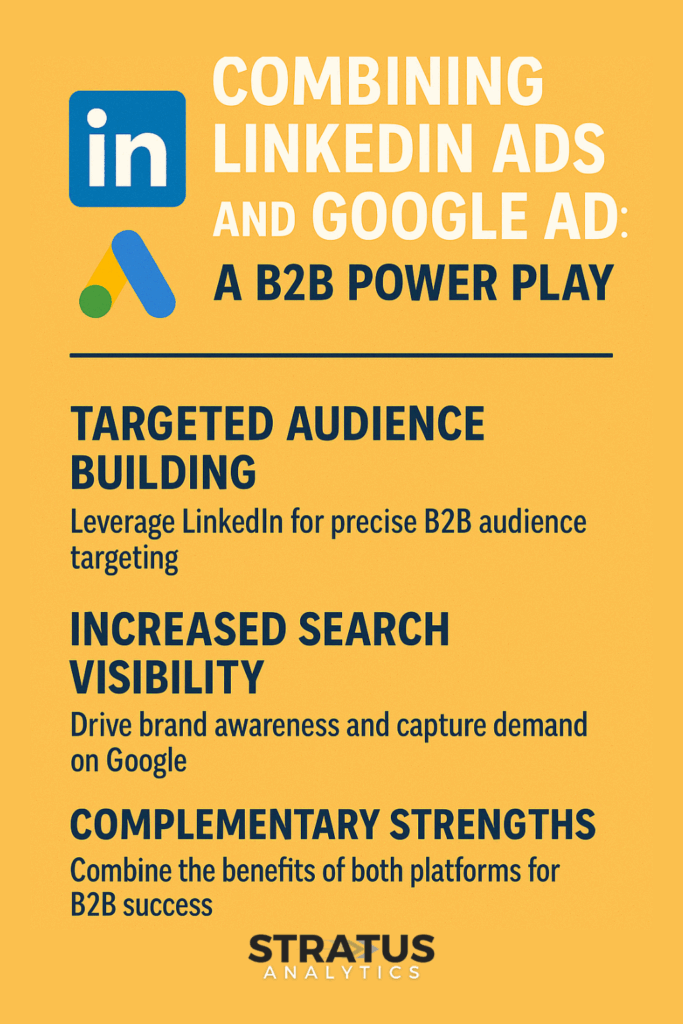 in

COMBINING LINKEDIN ADS AND GOOGLE AD: A B2B POWER PLAY

TARGETED AUDIENCE BUILDING

Leverage LinkedIn for precise B2B audience targeting

INCREASED SEARCH VISIBILITY

Drive brand awareness and capture demand on Google

COMPLEMENTARY STRENGTHS

Combine the benefits of both platforms for B2B success

STRATUS ANALYTICS