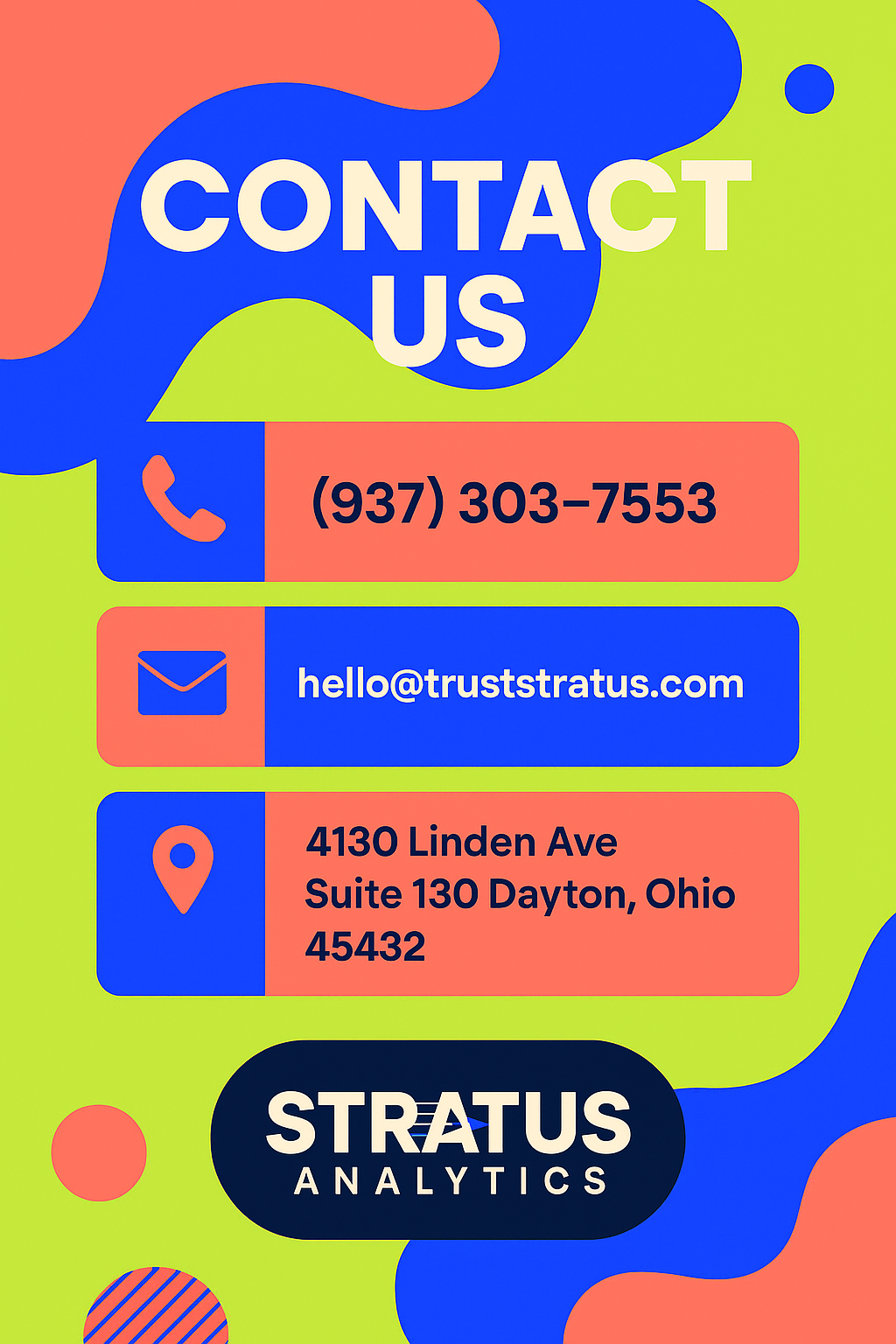 CONTACT US

(937) 303-7553

hello@truststratus.com

4130 Linden Ave
Suite 130 Dayton, Ohio
45432

STRATUS
ANALYTICS